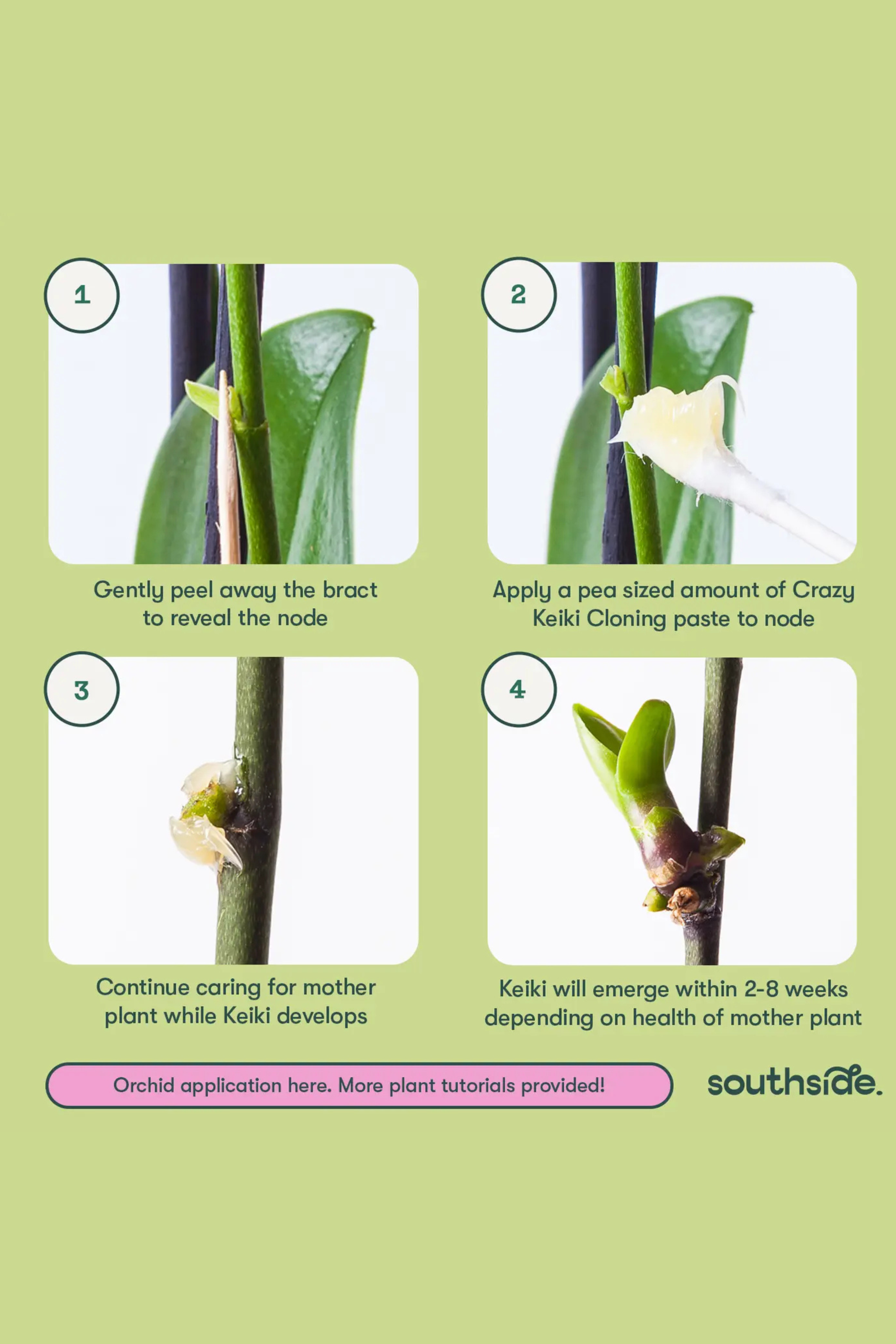 1

Gently peel away the bract to reveal the node

2

Apply a pea sized amount of Crazy Keiki Cloning paste to node

3

Continue caring for mother plant while Keiki develops

4

Keiki will emerge within 2-8 weeks depending on health of mother plant

Orchid application here. More plant tutorials provided!

southside.